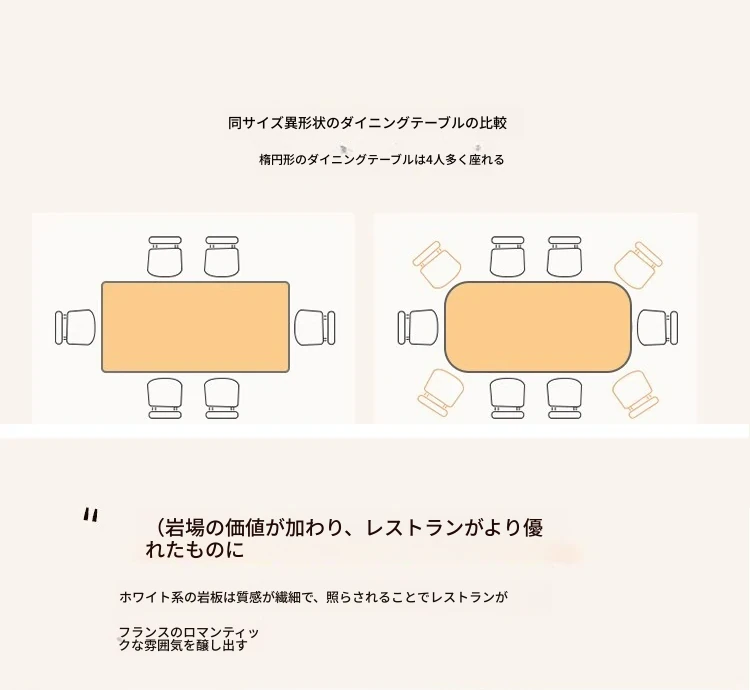 同サイズ異形状のダイニングテーブルの比較

楕円形のダイニングテーブルは4人多く座れる

"

（岩場の価値が加わり、レストランがより優れたものに

ホワイト系の岩板は質感が繊細で、照らされることでレストランが

フランスのロマンティックな雰囲気を醸し出す