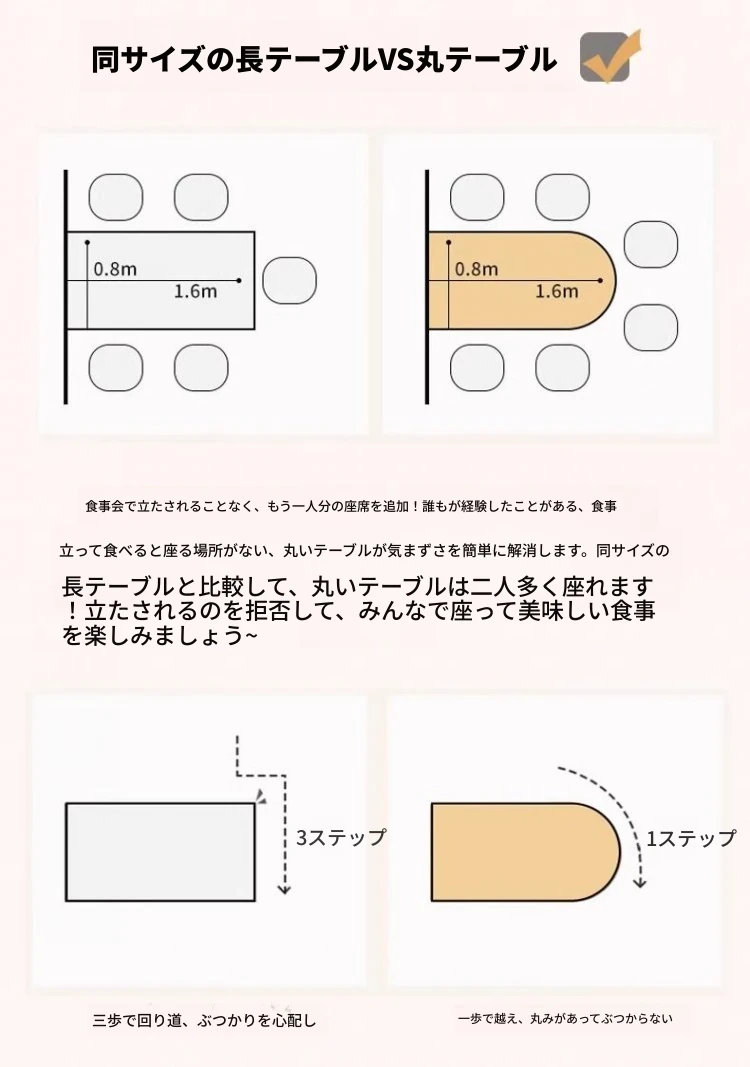 同サイズの長テーブルVS丸テーブル

0.8m
1.6m

0.8m
1.6m

食事会で立たされることなく、もう一人分の座席を追加！誰もが経験したことがある、食事

立って食べると座る場所がない、丸いテーブルが気まずさを簡単に解消します。同サイズの

長テーブルと比較して、丸いテーブルは二人多く座れます！立たされるのを拒否して、みんなで座って美味しい食事を楽しみましょう~

3ステップ

1ステップ

三歩で回り道、ぶつかりを心配し

一歩で越え、丸みがあってぶつからない