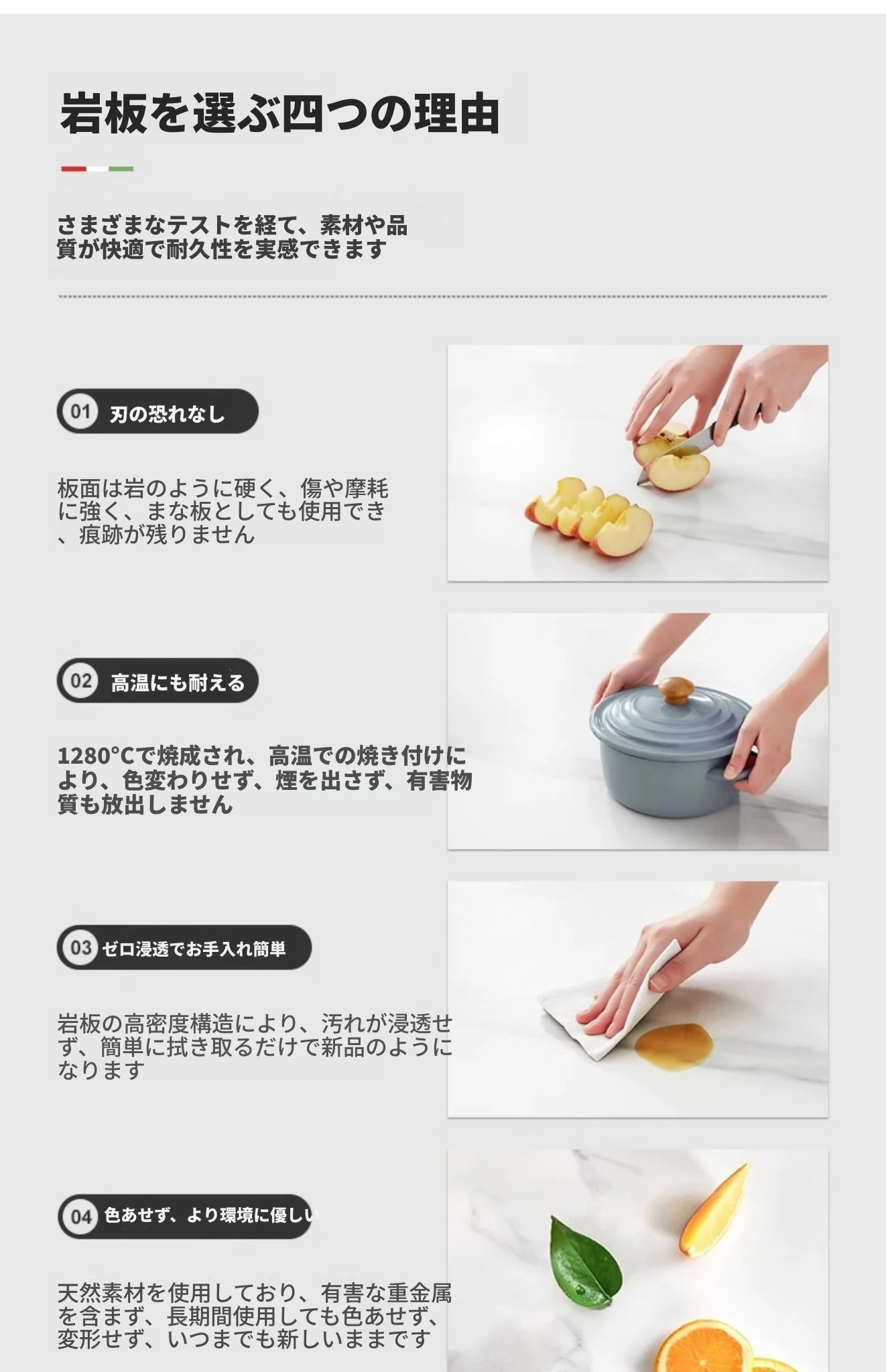 岩板を選ぶ四つの理由

さまざまなテストを経て、素材や品質が快適で耐久性を実感できます

01 刃の恐れなし

板面は岩のように硬く、傷や摩耗に強く、まな板としても使用でき、痕跡が残りません

02 高温にも耐える

1280°Cで焼成され、高温での焼き付けにより、色変わりせず、煙を出さず、有害物質も放出しません

03 ゼロ浸透でお手入れ簡単

岩板の高密度構造により、汚れが浸透せず、簡単に拭き取るだけで新品のようになります

04 色あせず、より環境に優しい

天然素材を使用しており、有害な重金属を含まず、長期間使用しても色あせず、変形せず、いつまでも新しいままです