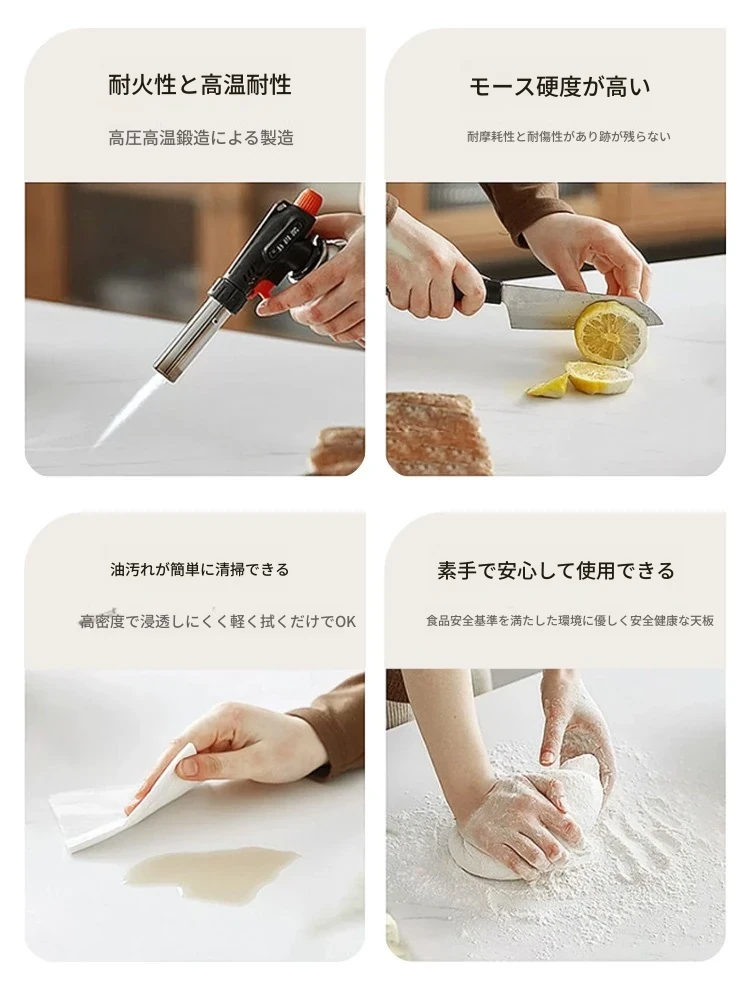 耐火性と高温耐性

高圧高温鍛造による製造

モース硬度が高い

耐摩耗性と耐傷性があり跡が残らない

油汚れが簡単に清掃できる

高密度で浸透しにくく軽く拭くだけでOK

素手で安心して使用できる

食品安全基準を満たした環境に優しく安全健康な天板