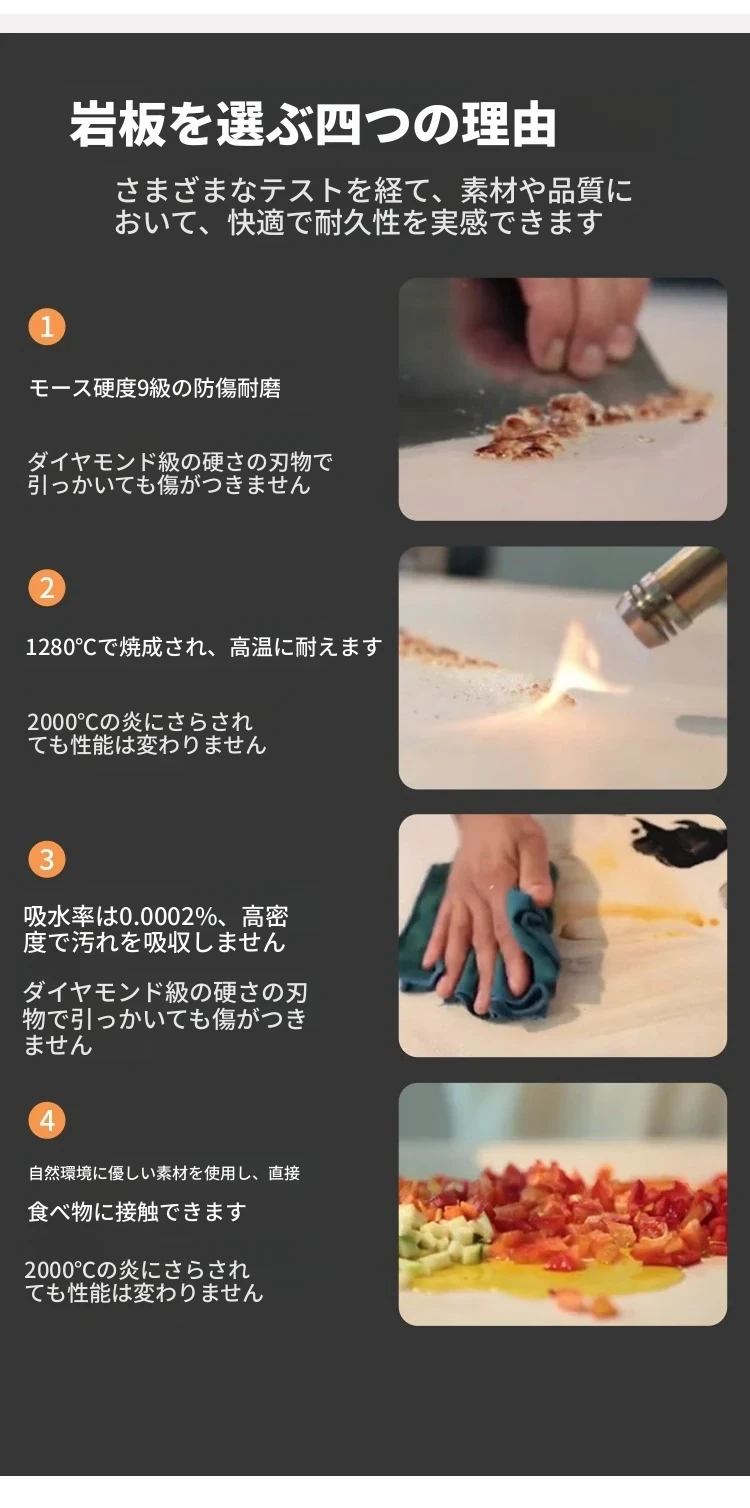 岩板を選ぶ四つの理由

さまざまなテストを経て、素材や品質において、快適で耐久性を実感できます

1

モース硬度9級の防傷耐磨

ダイヤモンド級の硬さの刃物で引っかいても傷がつきません

2

1280°Cで焼成され、高温に耐えます

2000°Cの炎にさらされても性能は変わりません

3

吸水率は0.0002%、高密度で汚れを吸収しません

ダイヤモンド級の硬さの刃物で引っかいても傷がつきません

4

自然環境に優しい素材を使用し、直接

食べ物に接触できます

2000°Cの炎にさらされても性能は変わりません