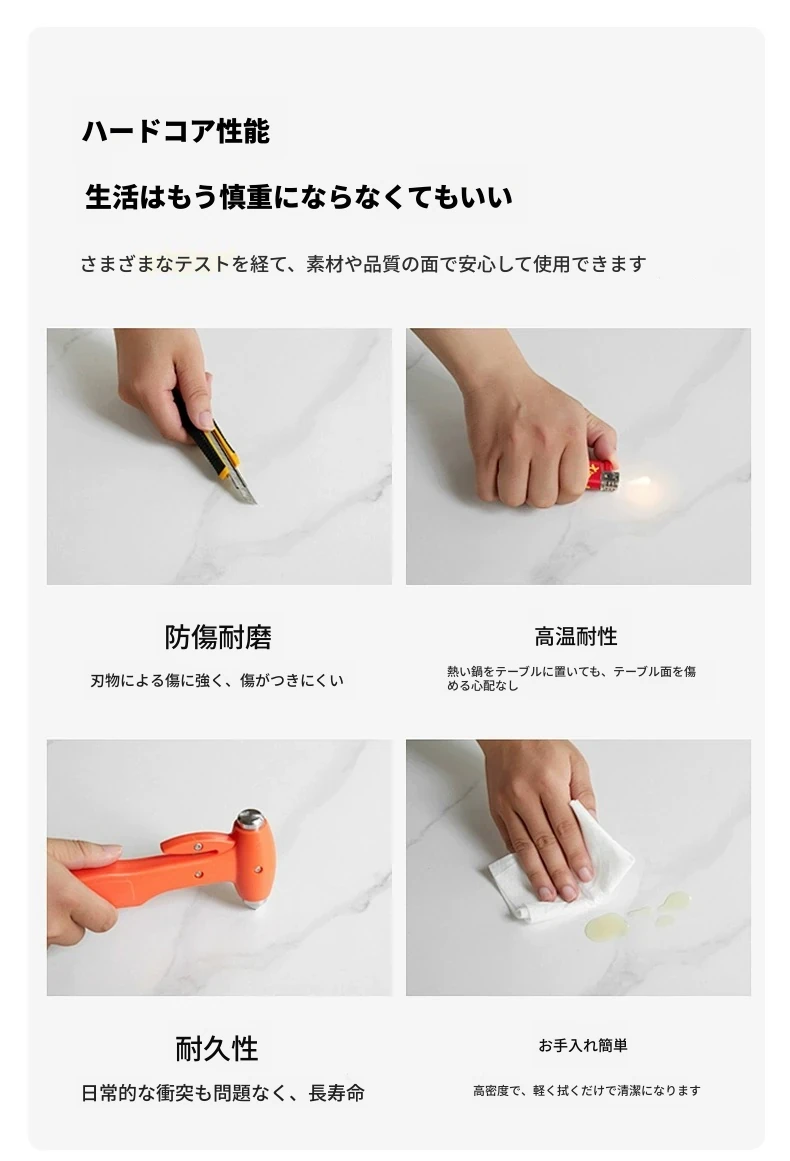 ハードコア性能

生活はもう慎重にならなくてもいい

さまざまなテストを経て、素材や品質の面で安心して使用できます

防傷耐磨

刃物による傷に強く、傷がつきにくい

高温耐性

熱い鍋をテーブルに置いても、テーブル面を傷める心配なし

耐久性

日常的な衝突も問題なく、長寿命

お手入れ簡単

高密度で、軽く拭くだけで清潔になります