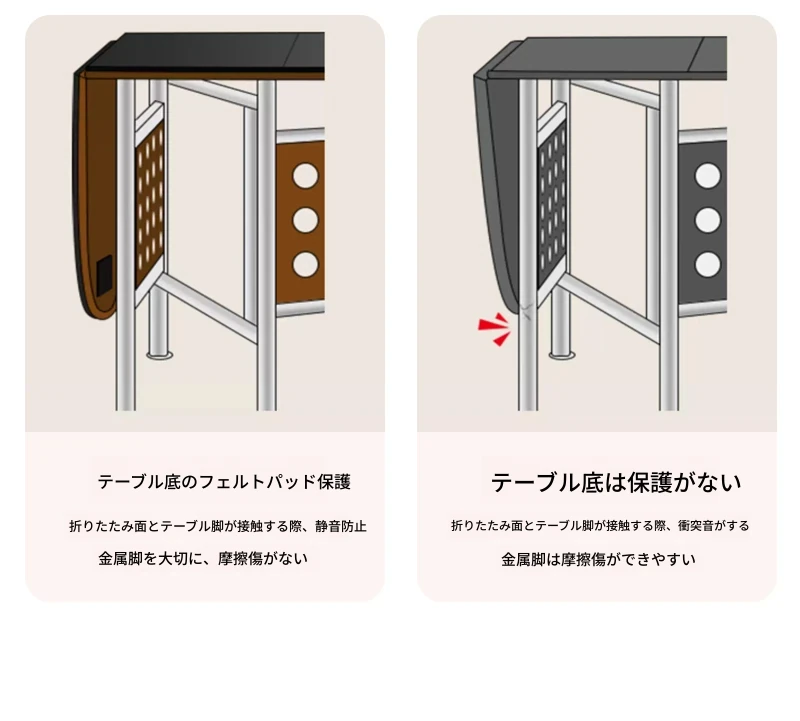 テーブル底のフェルトパッド保護

折りたたみ面とテーブル脚が接触する際、静音防止

金属脚を大切に、摩擦傷がない

テーブル底は保護がない

折りたたみ面とテーブル脚が接触する際、衝突音がする

金属脚は摩擦傷ができやすい