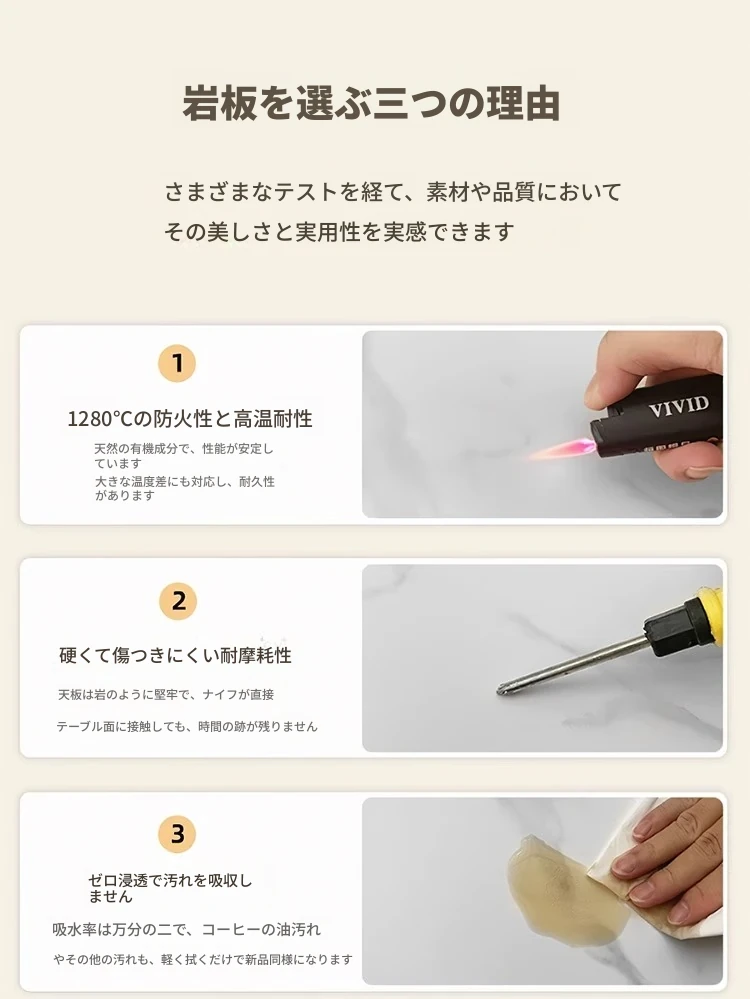 岩板を選ぶ三つの理由

さまざまなテストを経て、素材や品質において
その美しさと実用性を実感できます

1

1280°Cの防火性と高温耐性

天然の有機成分で、性能が安定しています
大きな温度差にも対応し、耐久性があります

VIVID

2

硬くて傷つきにくい耐摩耗性

天板は岩のように堅牢で、ナイフが直接
テーブル面に接触しても、時間の跡が残りません

3

ゼロ浸透で汚れを吸収しません

吸水率は万分の二で、コーヒーの油汚れ
やその他の汚れも、軽く拭くだけで新品同様になります