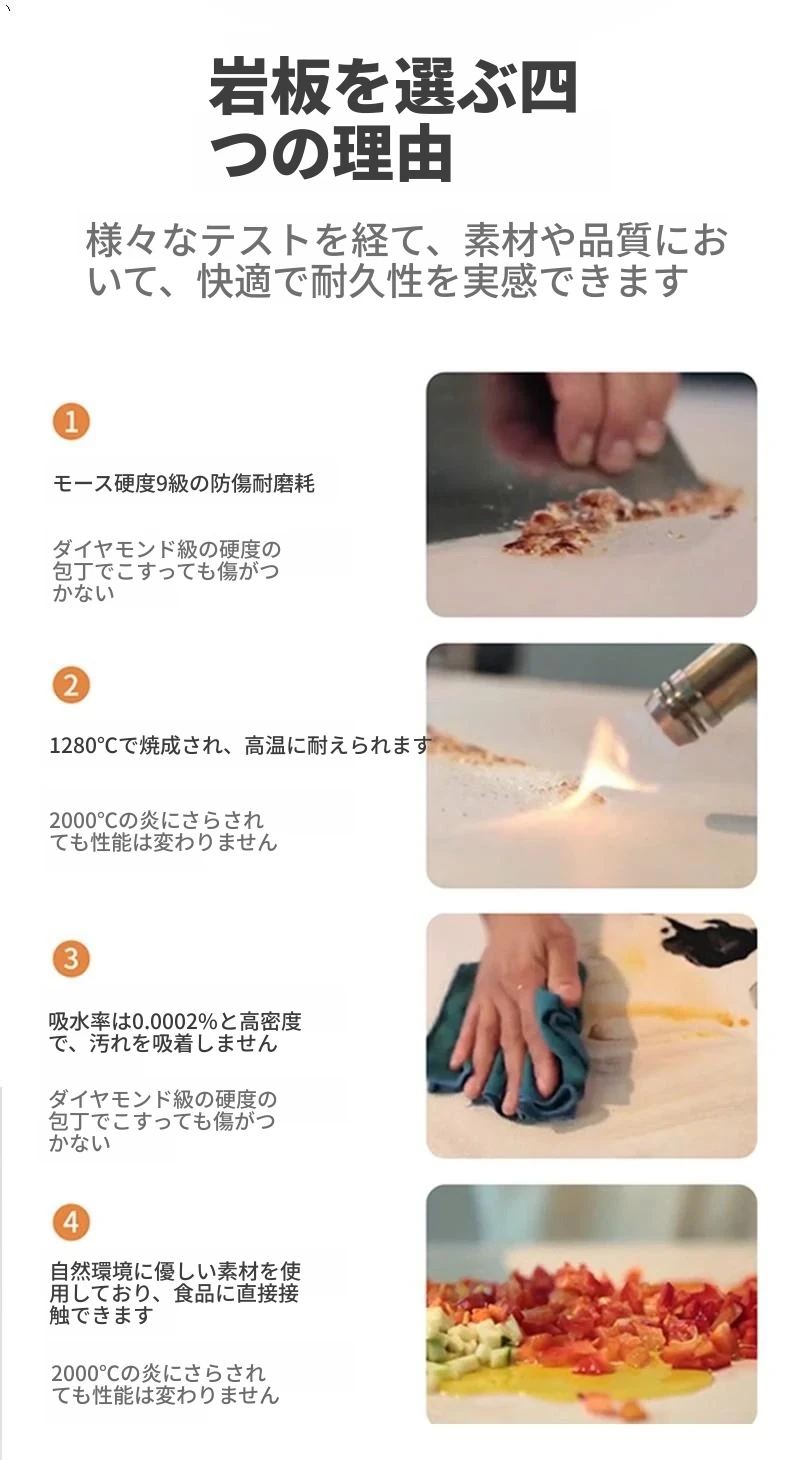 岩板を選ぶ四つの理由

様々なテストを経て、素材や品質において、快適で耐久性を実感できます

1

モース硬度9級の防傷耐磨耗

ダイヤモンド級の硬度の包丁でこすっても傷がつかない

2

1280°Cで焼成され、高温に耐えられます

2000°Cの炎にさらされても性能は変わりません

3

吸水率は0.0002%と高密度で、汚れを吸着しません

ダイヤモンド級の硬度の包丁でこすっても傷がつかない

4

自然環境に優しい素材を使用しており、食品に直接接触できます

2000°Cの炎にさらされても性能は変わりません