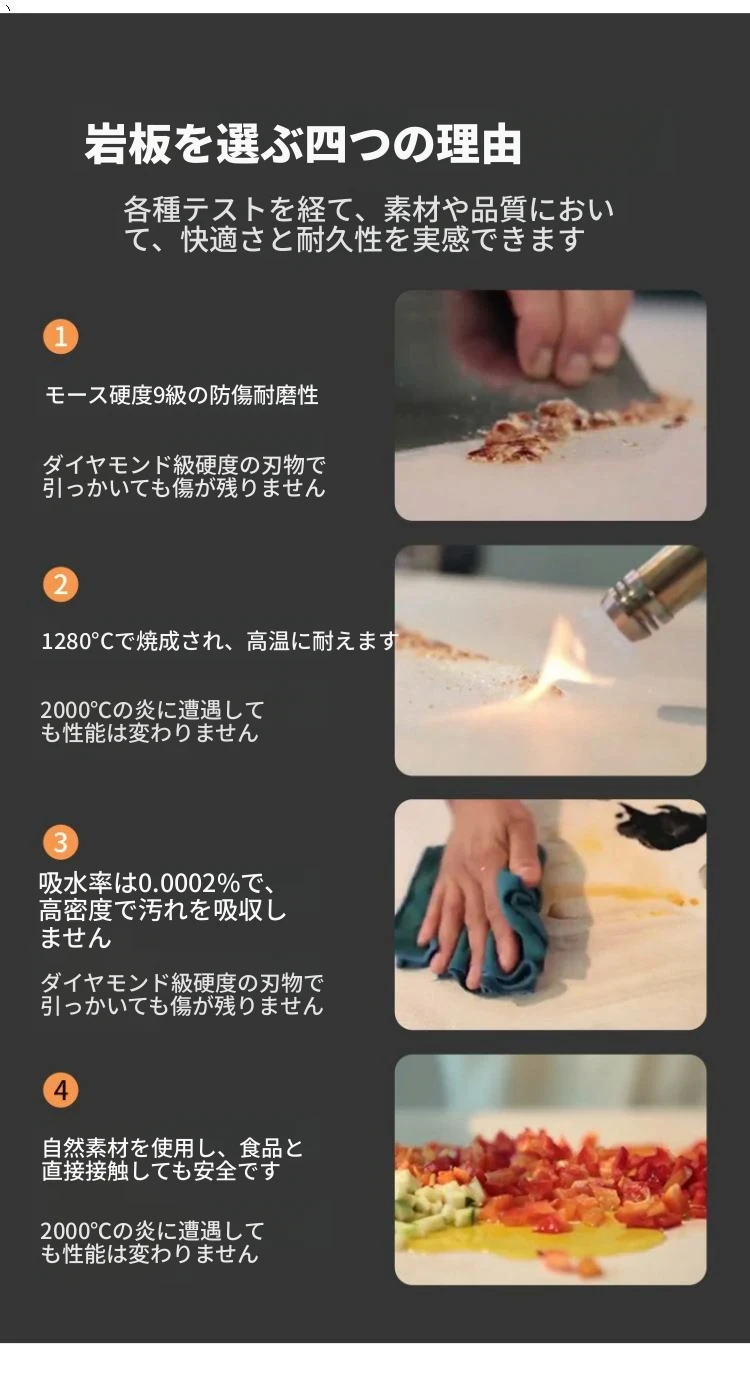 岩板を選ぶ四つの理由

各種テストを経て、素材や品質において、快適さと耐久性を実感できます

1

モース硬度9級の防傷耐磨性

ダイヤモンド級硬度の刃物で引っかいても傷が残りません

2

1280°Cで焼成され、高温に耐えます

2000°Cの炎に遭遇しても性能は変わりません

3

吸水率は0.0002%で、高密度で汚れを吸収しません

ダイヤモンド級硬度の刃物で引っかいても傷が残りません

4

自然素材を使用し、食品と直接接触しても安全です

2000°Cの炎に遭遇しても性能は変わりません