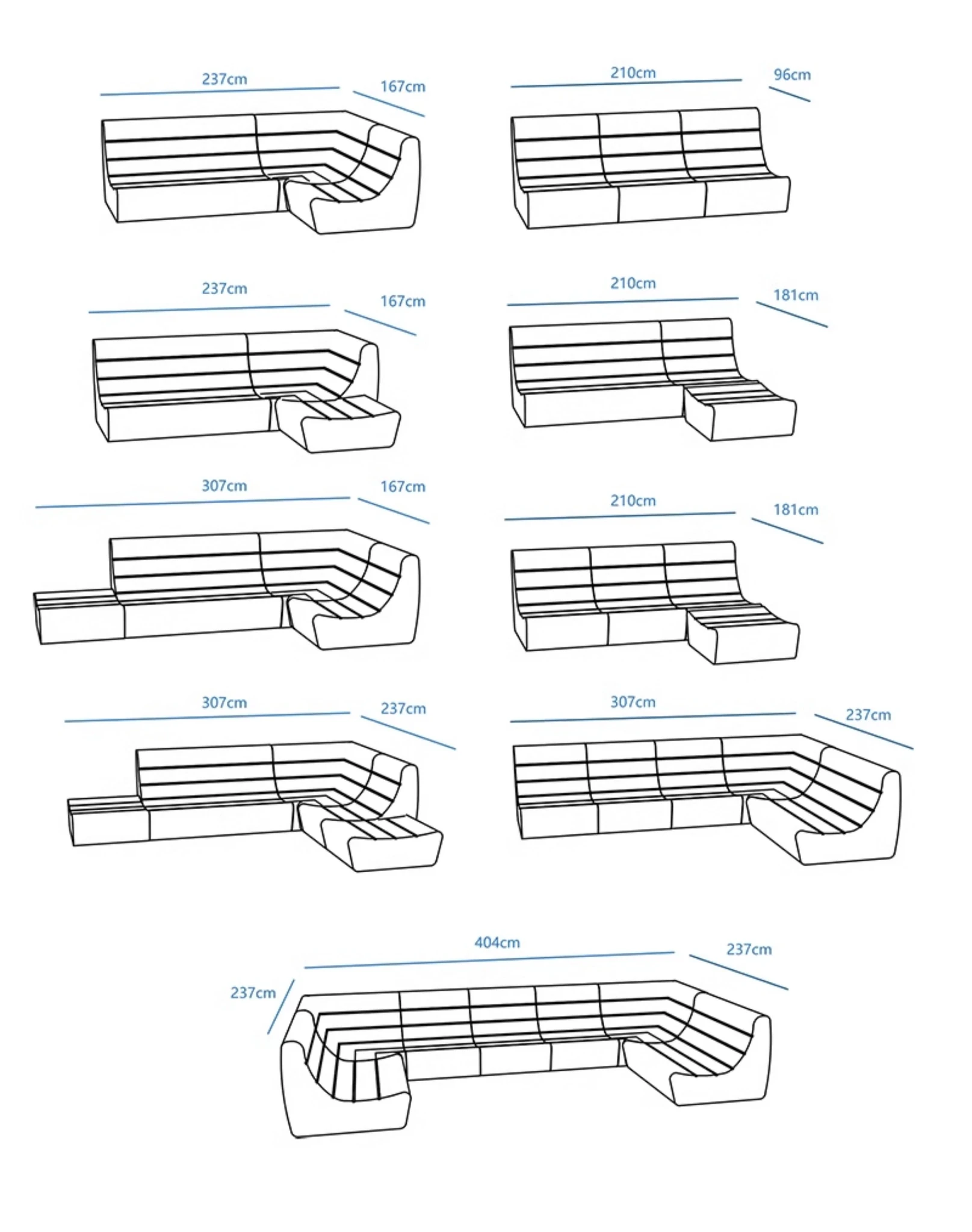 237cm
167cm

210cm
96cm

237cm
167cm

210cm
181cm

307cm
167cm

210cm
181cm

307cm
237cm

307cm
237cm

404cm
237cm
237cm