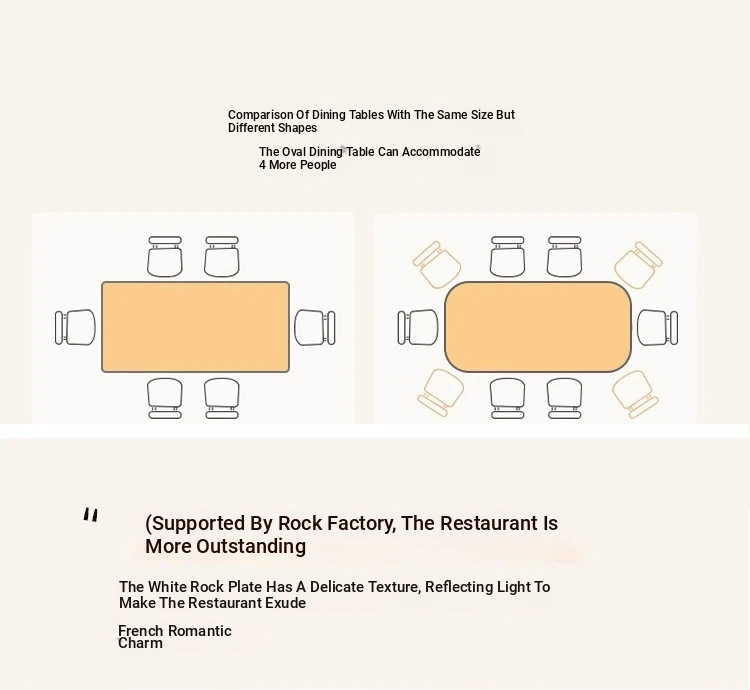 Comparison Of Dining Tables With The Same Size But Different Shapes

The Oval Dining Table Can Accommodate 4 More People

"

(Supported By Rock Factory, The Restaurant Is More Outstanding

The White Rock Plate Has A Delicate Texture, Reflecting Light To Make The Restaurant Exude

French Romantic Charm