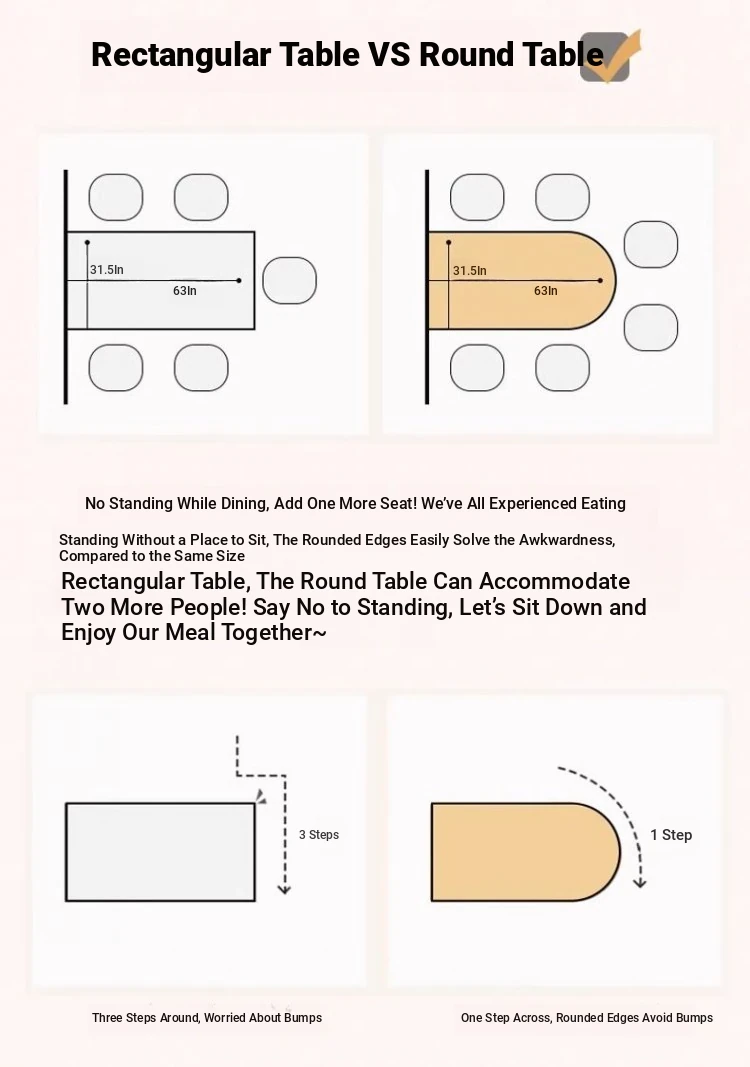 Rectangular Table VS Round Table

31.5In
63In

31.5In
63In

No Standing While Dining, Add One More Seat! We've All Experienced Eating

Standing Without a Place to Sit, The Rounded Edges Easily Solve the Awkwardness, Compared to the Same Size

Rectangular Table, The Round Table Can Accommodate Two More People! Say No to Standing, Let's Sit Down and Enjoy Our Meal Together~

3 Steps

1 Step

Three Steps Around, Worried About Bumps

One Step Across, Rounded Edges Avoid Bumps