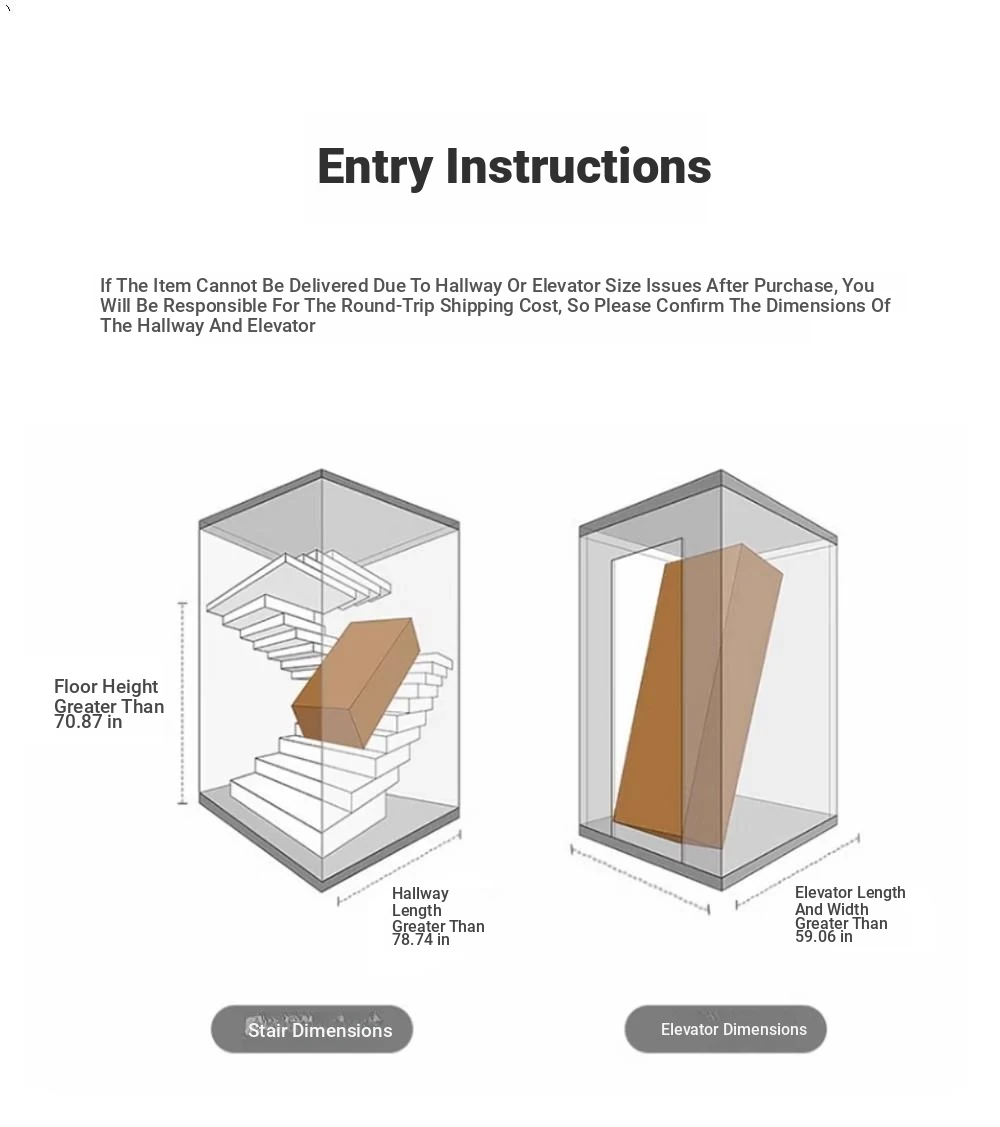 Entry Instructions

If The Item Cannot Be Delivered Due To Hallway Or Elevator Size Issues After Purchase, You Will Be Responsible For The Round-Trip Shipping Cost, So Please Confirm The Dimensions Of The Hallway And Elevator

Floor Height Greater Than 70.87 in

Hallway Length Greater Than 78.74 in

Elevator Length And Width Greater Than 59.06 in

Stair Dimensions

Elevator Dimensions