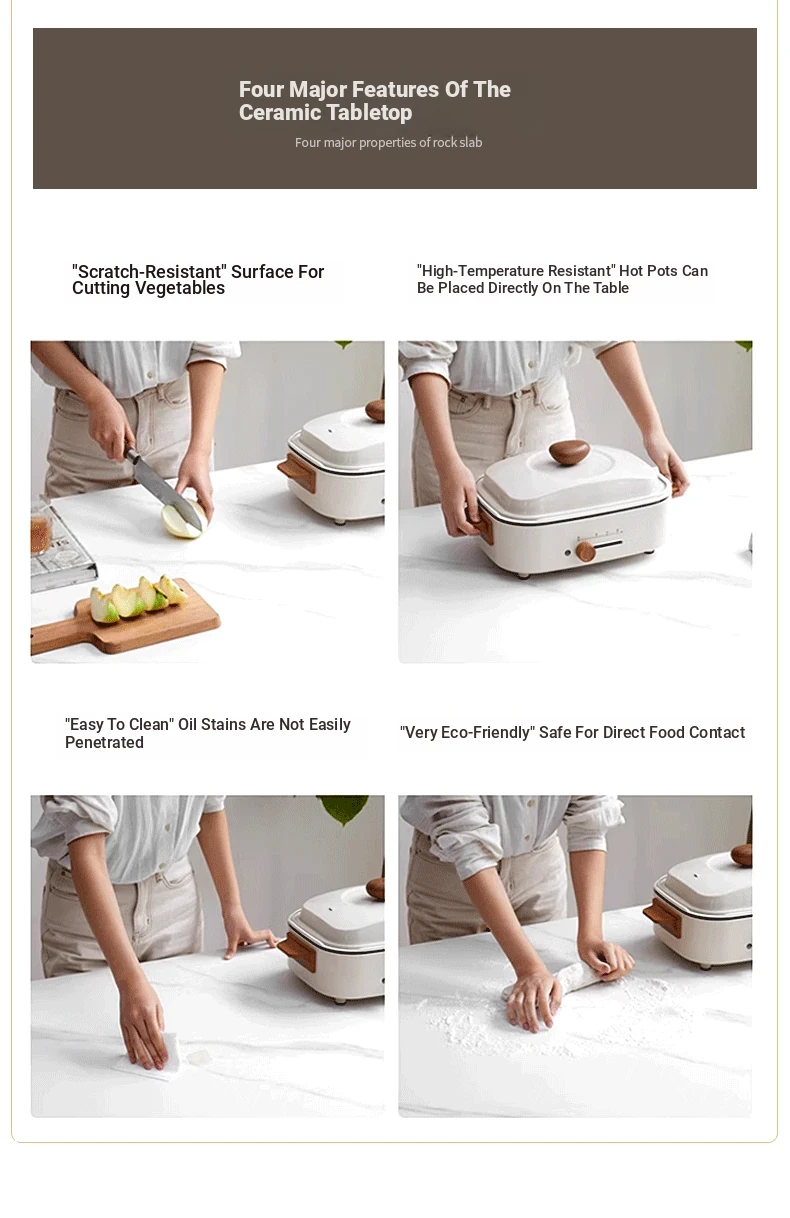 Four Major Features Of The Ceramic Tabletop

Four major properties of rock slab

"Scratch-Resistant" Surface For Cutting Vegetables

"High-Temperature Resistant" Hot Pots Can Be Placed Directly On The Table

"Easy To Clean" Oil Stains Are Not Easily Penetrated

"Very Eco-Friendly" Safe For Direct Food Contact