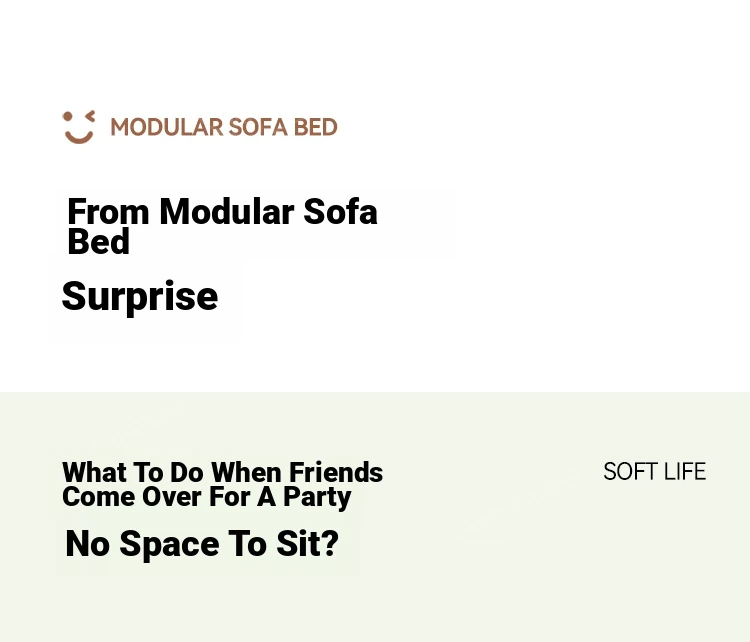 MODULAR SOFA BED

From Modular Sofa Bed

Surprise

What To Do When Friends Come Over For A Party

No Space To Sit?

SOFT LIFE